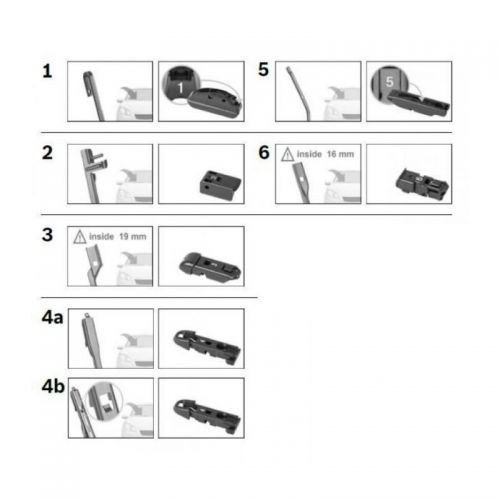 1

1

5

5

2

6

inside 16 mm

3

inside 19 mm

4a

4b